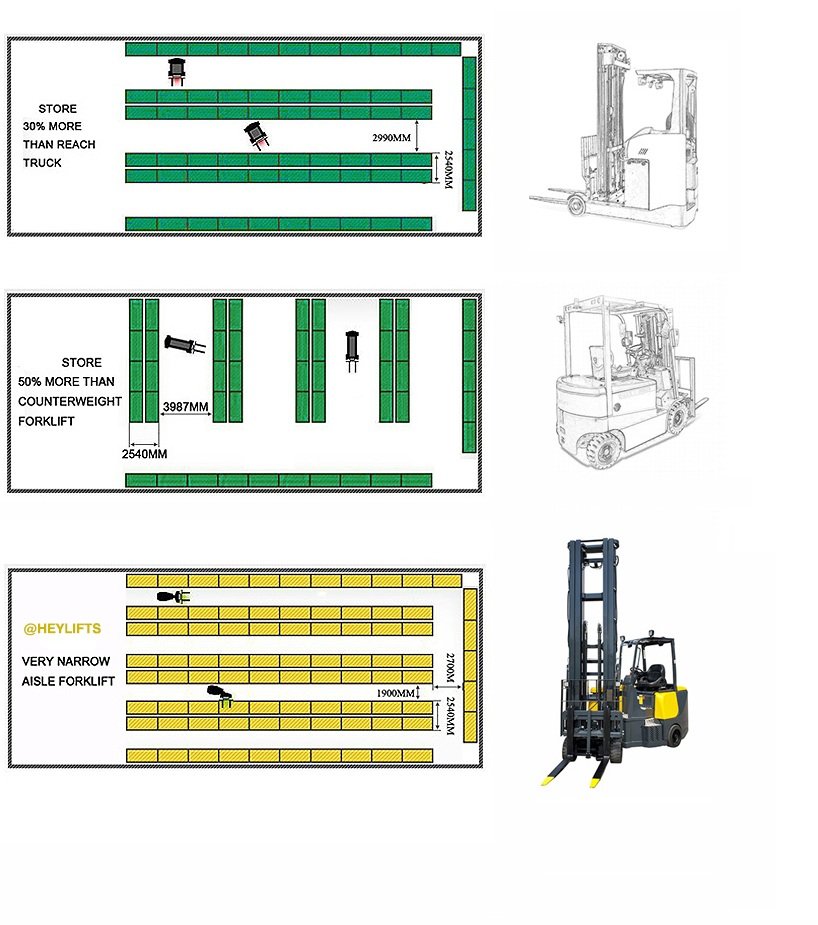 STORE
30% MORE
THAN REACH
TRUCK

2990MM

2540MM

STORE
50% MORE THAN
COUNTERWEIGHT
FORKLIFT

3987MM

2540MM

@HEYLIFTS

VERY NARROW
AISLE FORKLIFT

2700MM

1900MM

2540MM